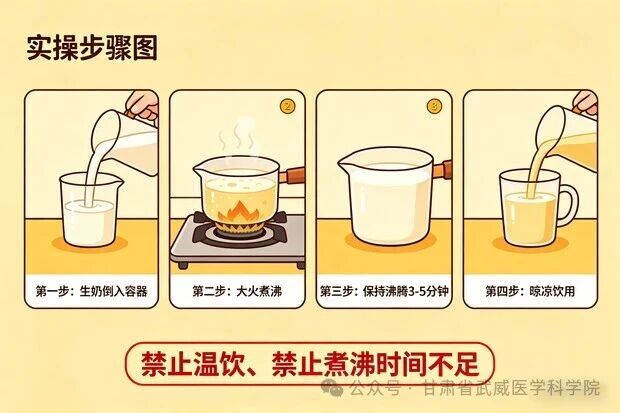 实操步骤图

2

3

第一步：生奶倒入容器

第二步：大火煮沸

第三步：保持沸腾3-5分钟

第四步：晾凉饮用

禁止温饮、禁止煮沸时间不足

公众号 · 甘肃省武威医学科学院