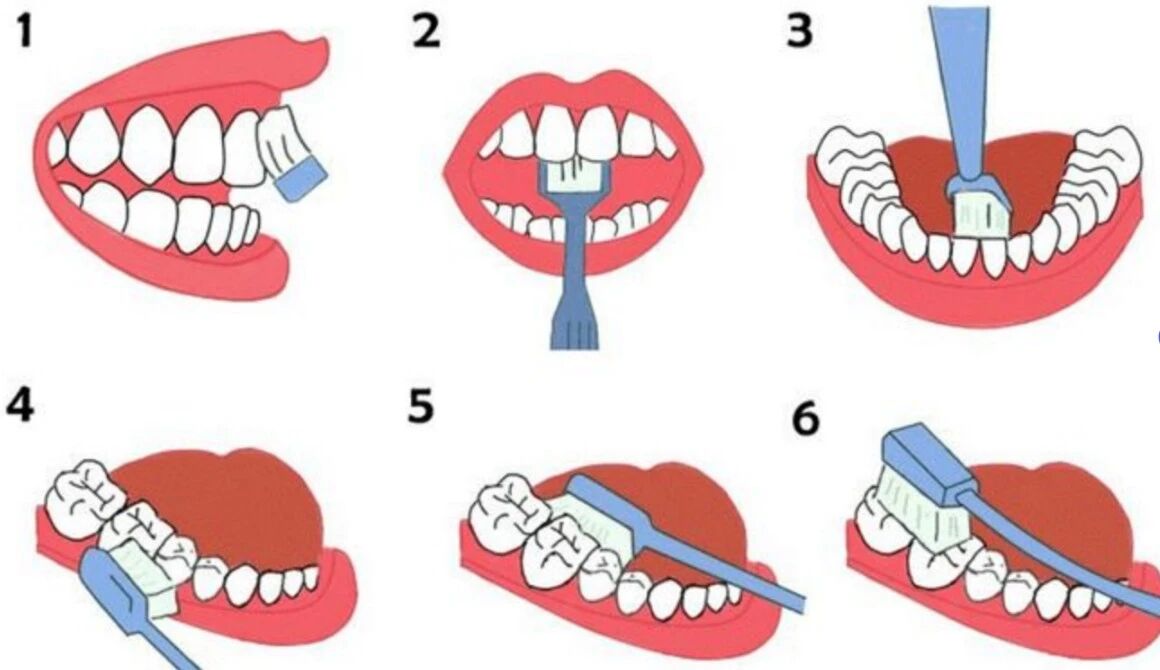 1

2

3

4

5

6